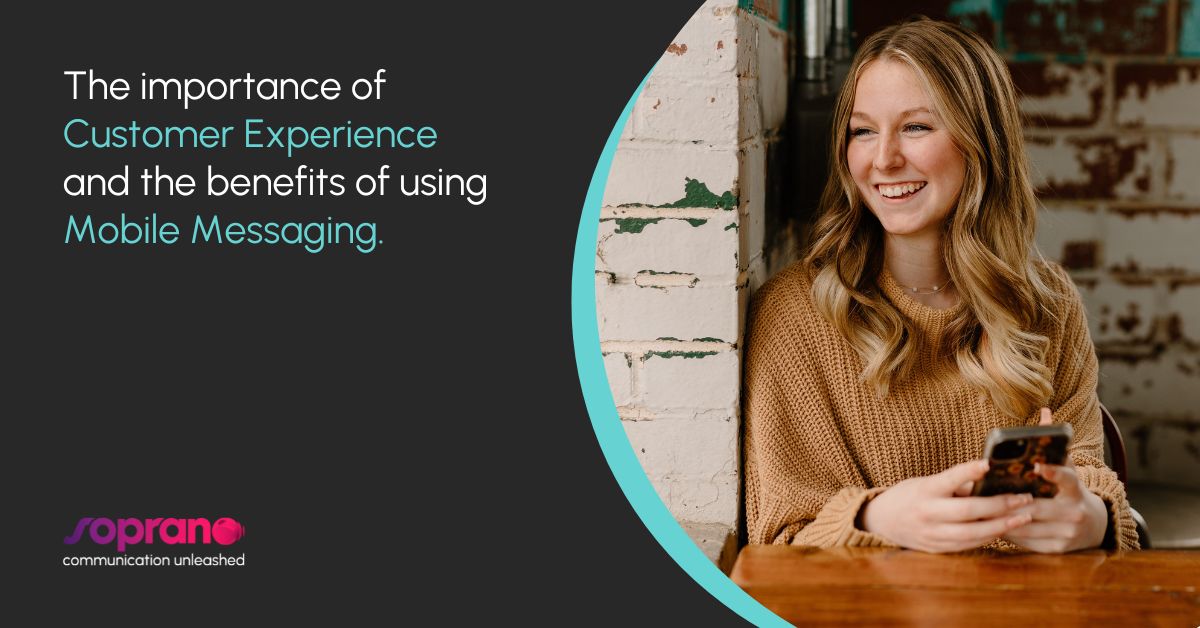 The importance of Customer Experience and the benefits of using Mobile Messaging.

soprano
communication unleashed